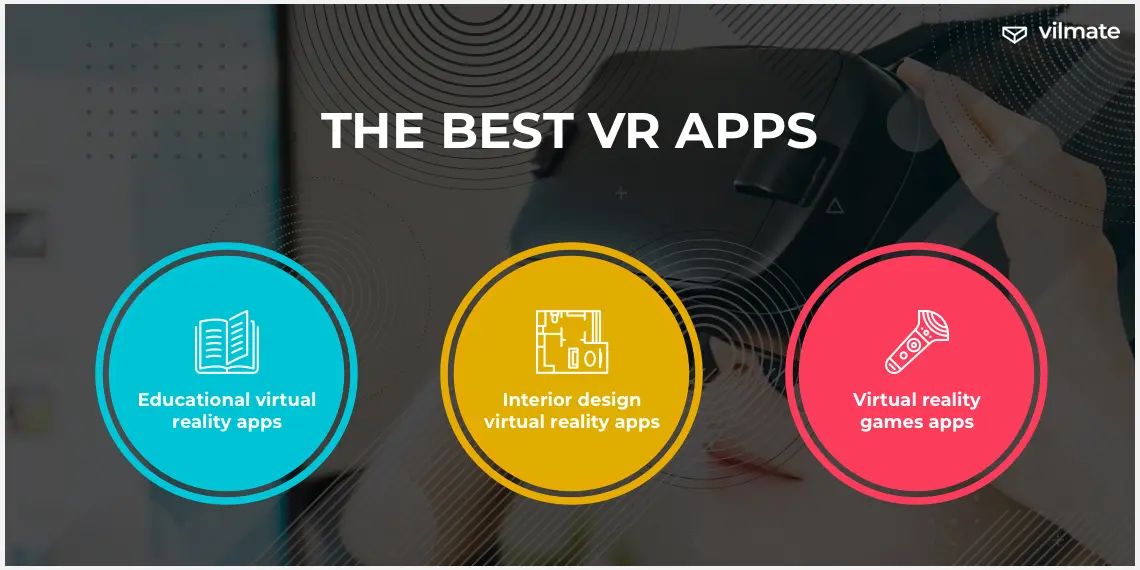 vilmate

THE BEST VR APPS

Educational virtual reality apps

Interior design virtual reality apps

Virtual reality games apps