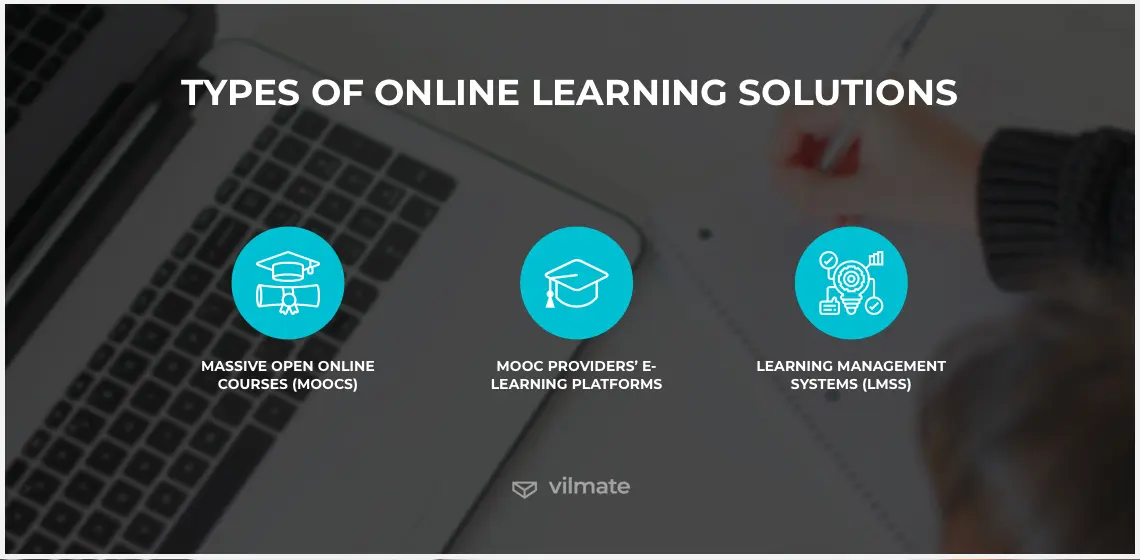 TYPES OF ONLINE LEARNING SOLUTIONS

MASSIVE OPEN ONLINE COURSES (MOOCS)

MOOC PROVIDERS' E-LEARNING PLATFORMS

LEARNING MANAGEMENT SYSTEMS (LMSS)

vilmate