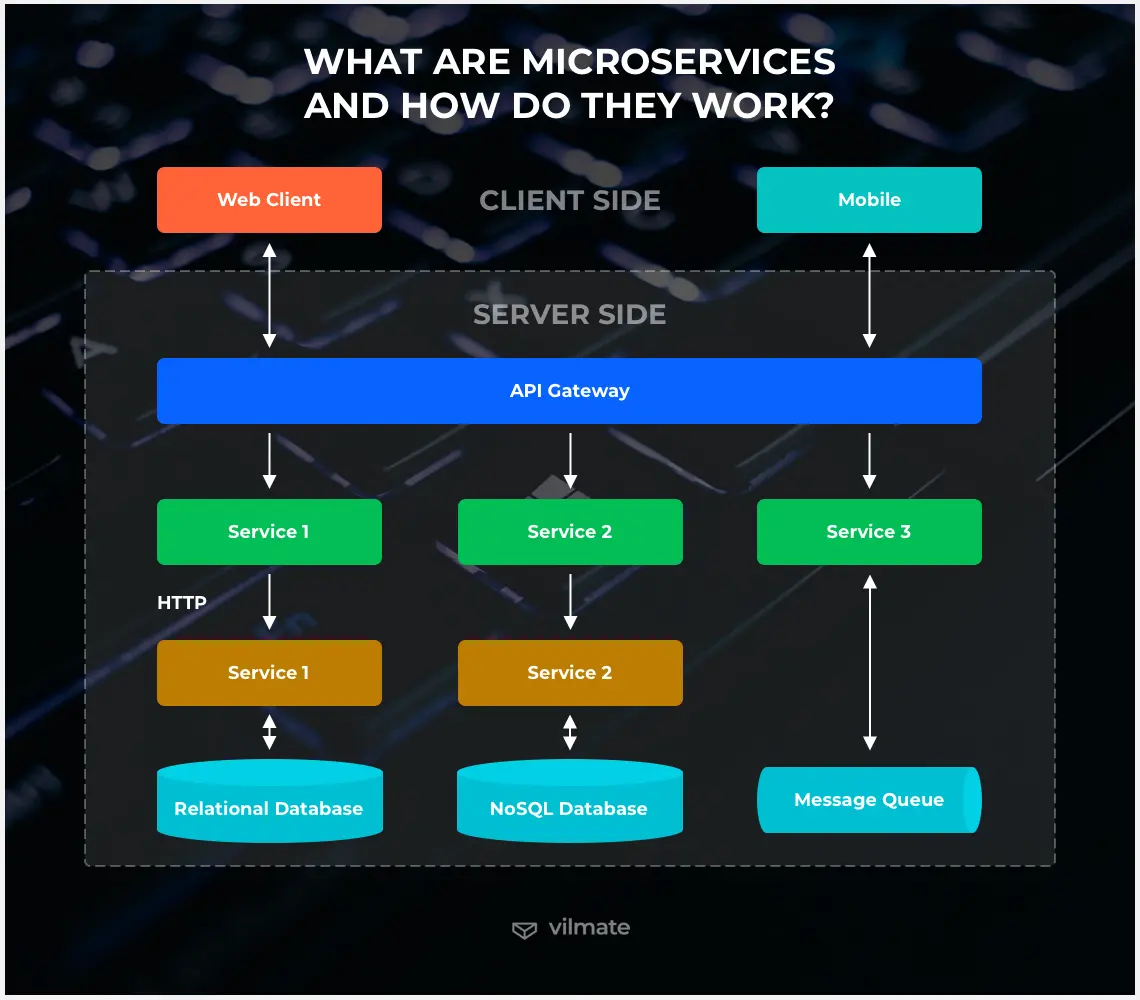 WHAT ARE MICROSERVICES AND HOW DO THEY WORK?

Web Client

CLIENT SIDE

Mobile

SERVER SIDE

API Gateway

Service 1

Service 2

Service 3

HTTP

Service 1

Service 2

Relational Database

NoSQL Database

Message Queue

vilmate