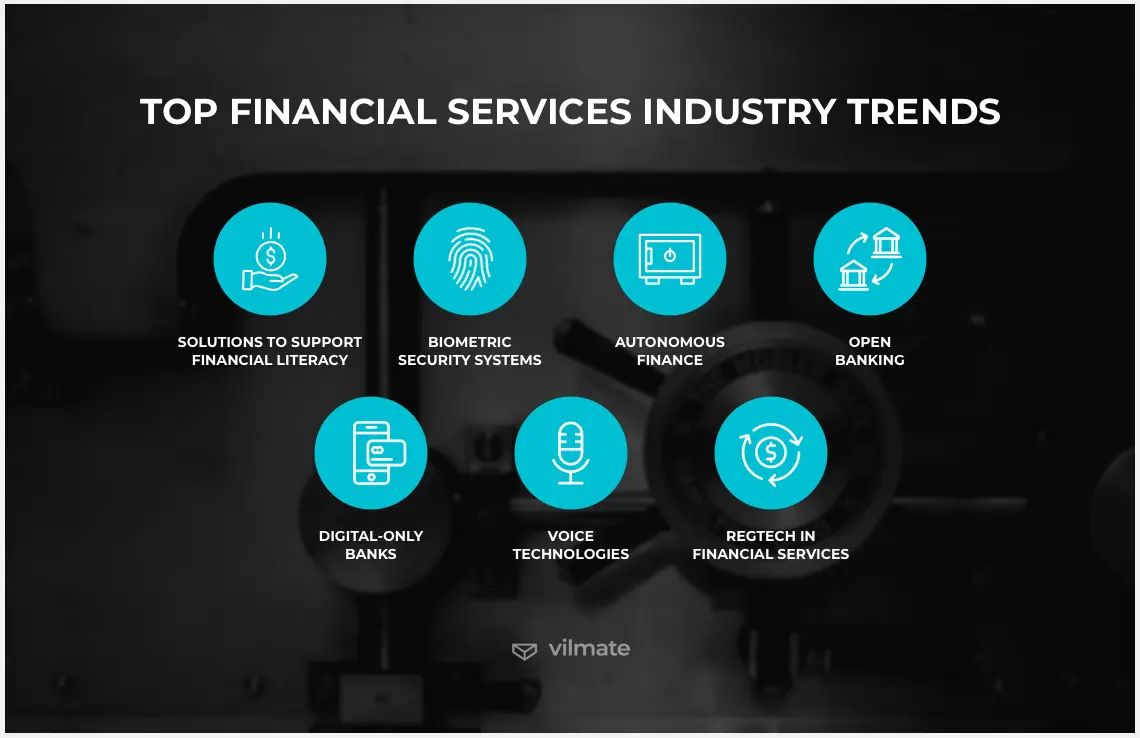 TOP FINANCIAL SERVICES INDUSTRY TRENDS

SOLUTIONS TO SUPPORT FINANCIAL LITERACY

BIOMETRIC SECURITY SYSTEMS

AUTONOMOUS FINANCE

OPEN BANKING

DIGITAL-ONLY BANKS

VOICE TECHNOLOGIES

REGTECH IN FINANCIAL SERVICES

vilmate