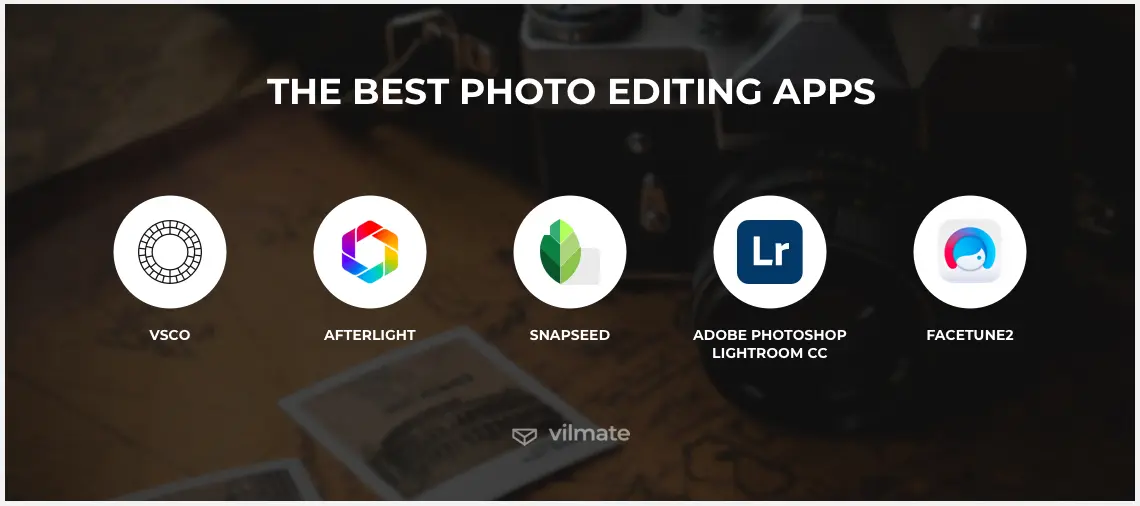 THE BEST PHOTO EDITING APPS

VSCO

AFTERLIGHT

SNAPSEED

Lr

ADOBE PHOTOSHOP LIGHTROOM CC

FACETUNE2

vilmate