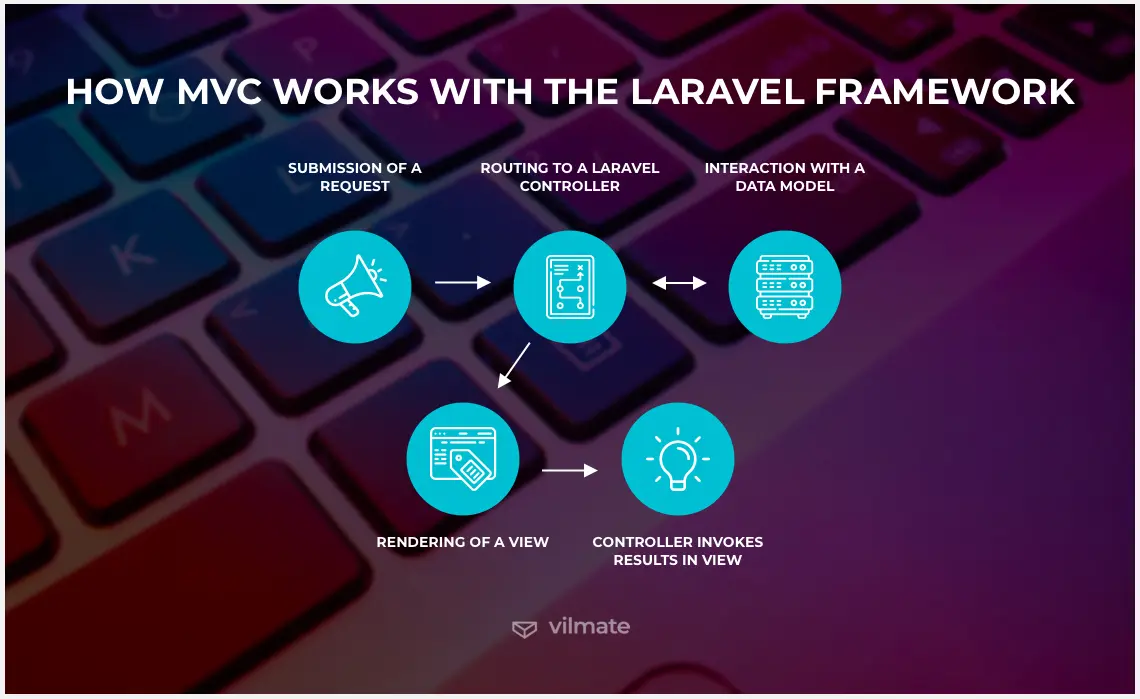 HOW MVC WORKS WITH THE LARAVEL FRAMEWORK

SUBMISSION OF A REQUEST

ROUTING TO A LARAVEL CONTROLLER

INTERACTION WITH A DATA MODEL

RENDERING OF A VIEW

CONTROLLER INVOKES RESULTS IN VIEW

vilmate