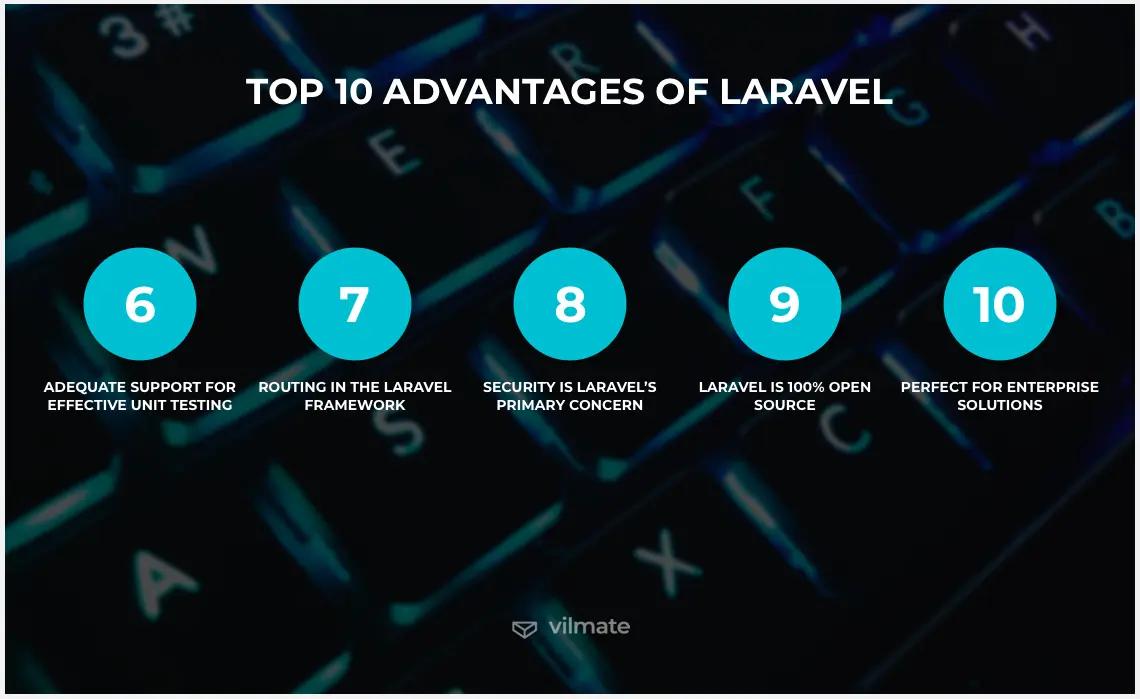 TOP 10 ADVANTAGES OF LARAVEL

6
ADEQUATE SUPPORT FOR EFFECTIVE UNIT TESTING

7
ROUTING IN THE LARAVEL FRAMEWORK

8
SECURITY IS LARAVEL'S PRIMARY CONCERN

9
LARAVEL IS 100% OPEN SOURCE

10
PERFECT FOR ENTERPRISE SOLUTIONS

vilmate