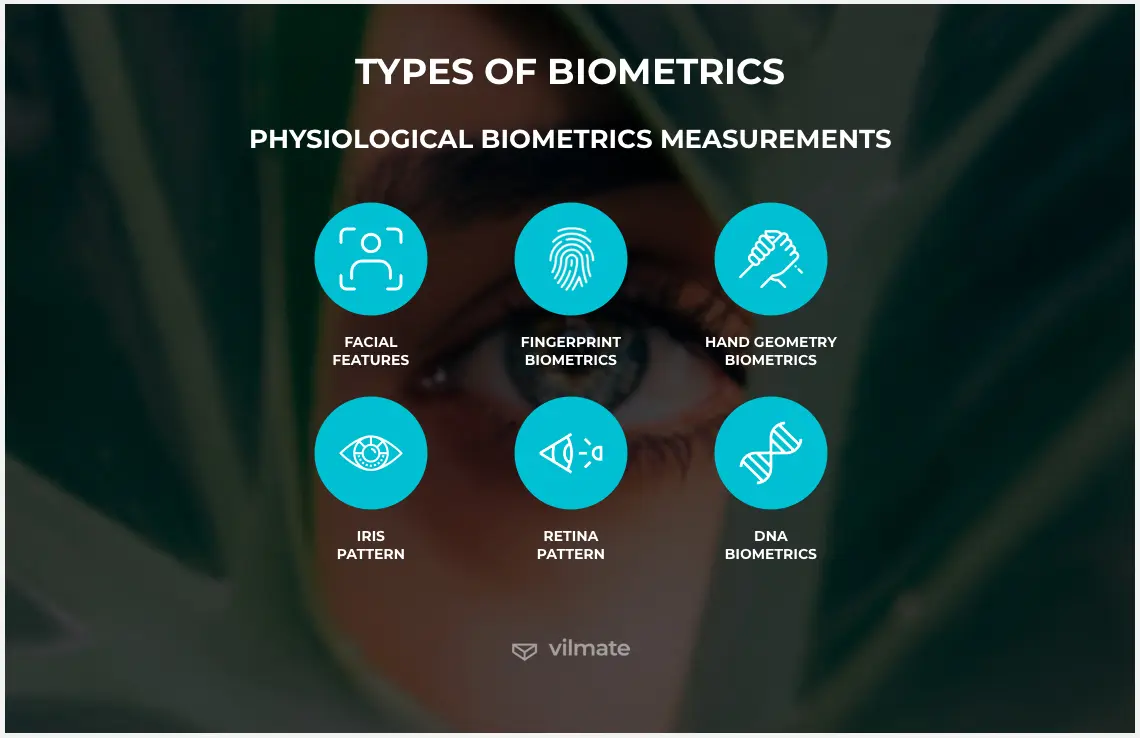 TYPES OF BIOMETRICS

PHYSIOLOGICAL BIOMETRICS MEASUREMENTS

FACIAL FEATURES

FINGERPRINT BIOMETRICS

HAND GEOMETRY BIOMETRICS

IRIS PATTERN

RETINA PATTERN

DNA BIOMETRICS

vilmate