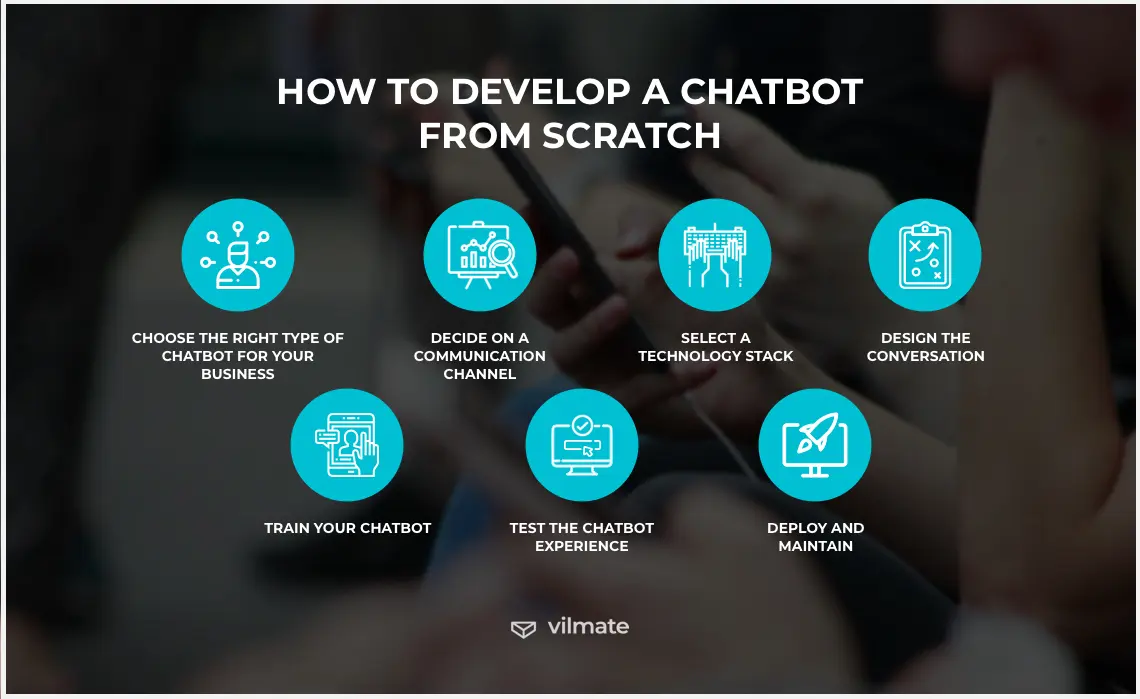 HOW TO DEVELOP A CHATBOT FROM SCRATCH

CHOOSE THE RIGHT TYPE OF CHATBOT FOR YOUR BUSINESS

DECIDE ON A COMMUNICATION CHANNEL

SELECT A TECHNOLOGY STACK

DESIGN THE CONVERSATION

TRAIN YOUR CHATBOT

TEST THE CHATBOT EXPERIENCE

DEPLOY AND MAINTAIN

vilmate