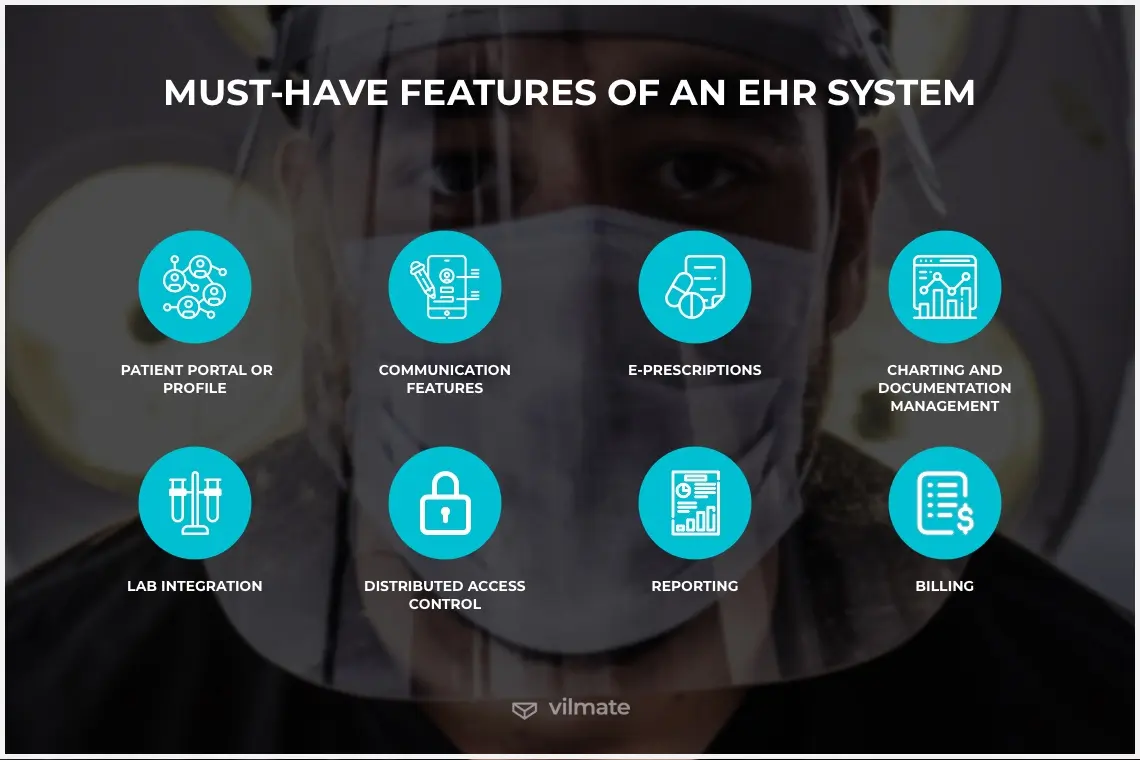 MUST-HAVE FEATURES OF AN EHR SYSTEM

PATIENT PORTAL OR PROFILE

COMMUNICATION FEATURES

E-PRESCRIPTIONS

CHARTING AND DOCUMENTATION MANAGEMENT

LAB INTEGRATION

DISTRIBUTED ACCESS CONTROL

REPORTING

BILLING

vilmate