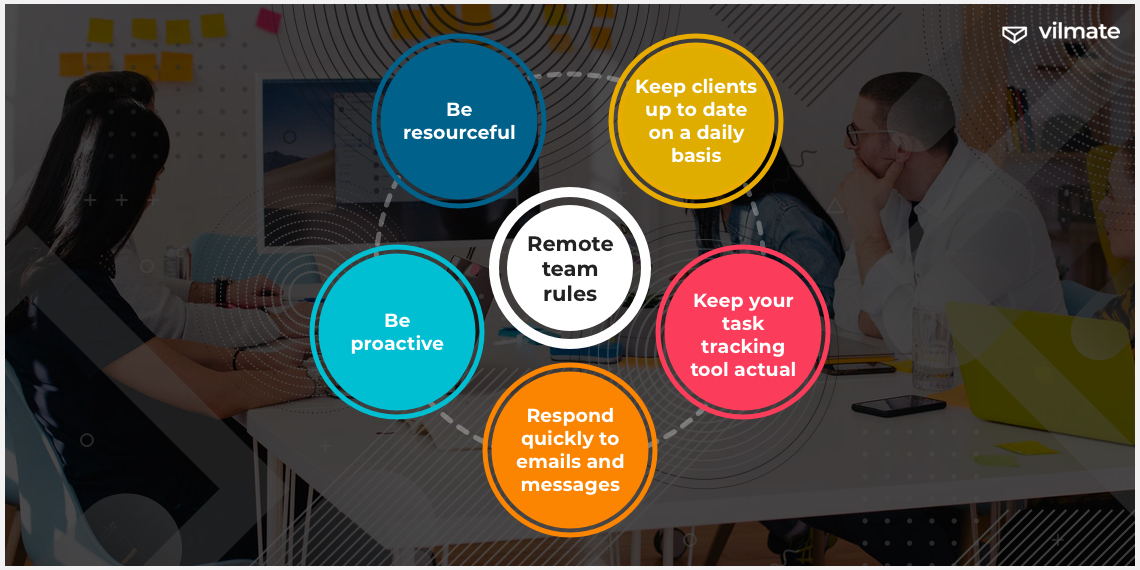 vilmate

Remote team rules

Be resourceful

Keep clients up to date on a daily basis

Keep your task tracking tool actual

Respond quickly to emails and messages

Be proactive