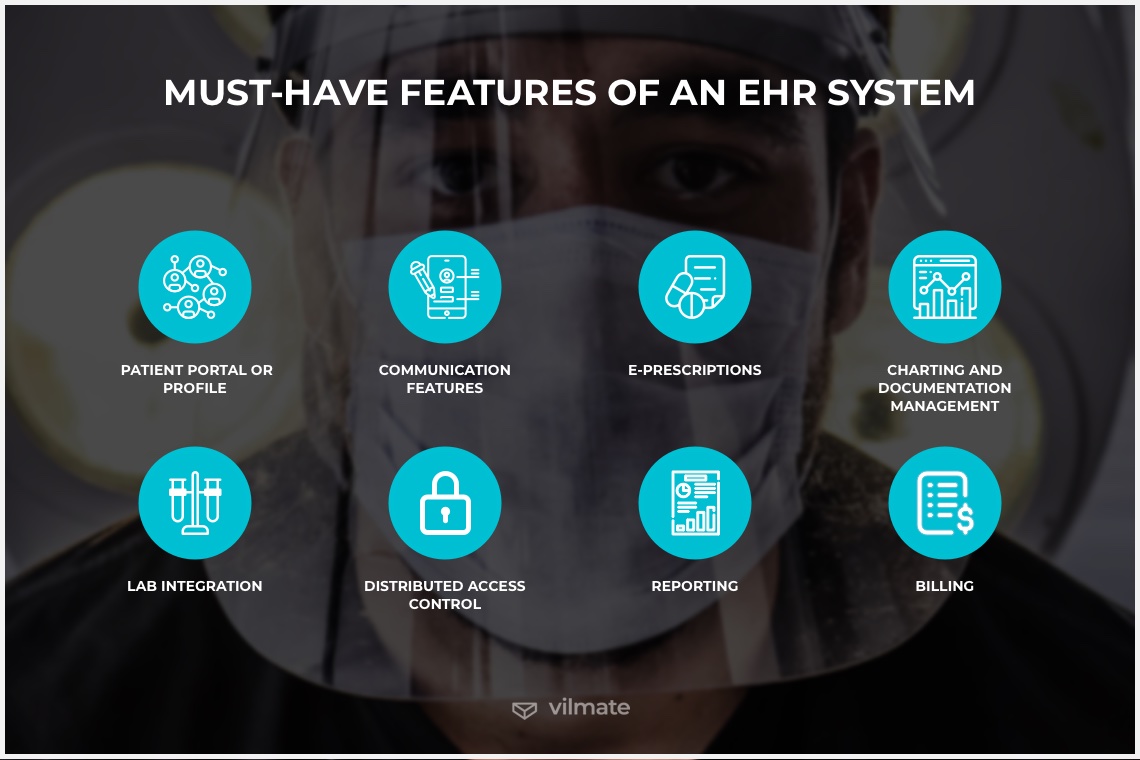 MUST-HAVE FEATURES OF AN EHR SYSTEM

PATIENT PORTAL OR PROFILE

COMMUNICATION FEATURES

E-PRESCRIPTIONS

CHARTING AND DOCUMENTATION MANAGEMENT

LAB INTEGRATION

DISTRIBUTED ACCESS CONTROL

REPORTING

BILLING

vilmate