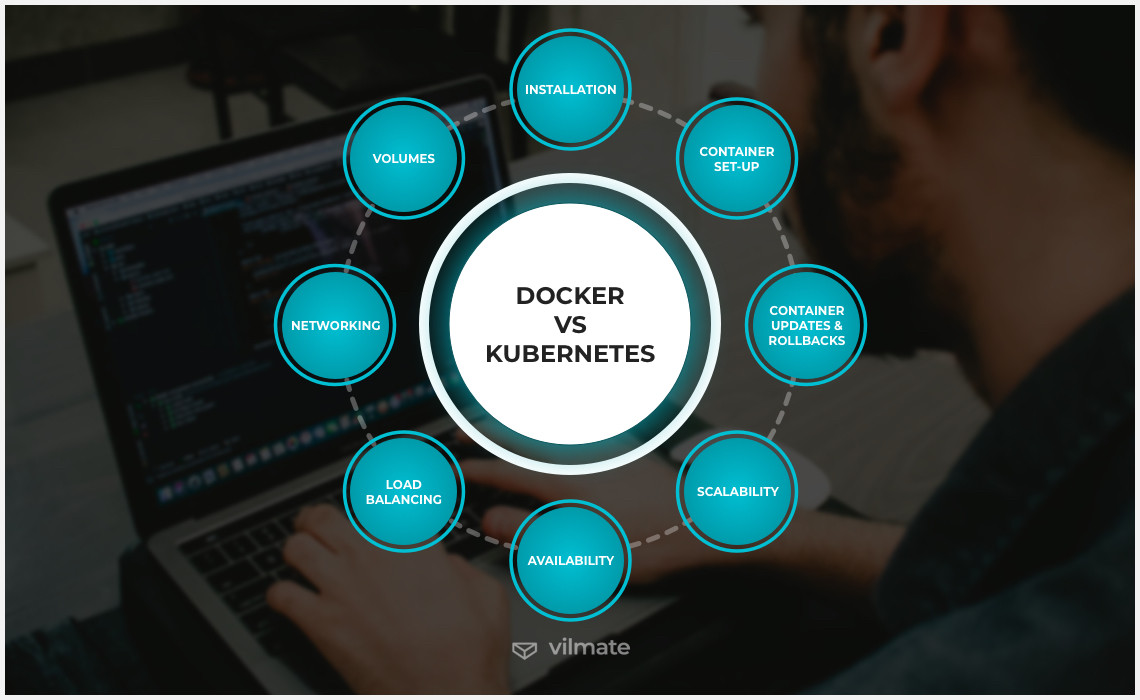 DOCKER
VS
KUBERNETES

INSTALLATION

CONTAINER SET-UP

CONTAINER UPDATES & ROLLBACKS

SCALABILITY

AVAILABILITY

LOAD BALANCING

NETWORKING

VOLUMES

vilmate