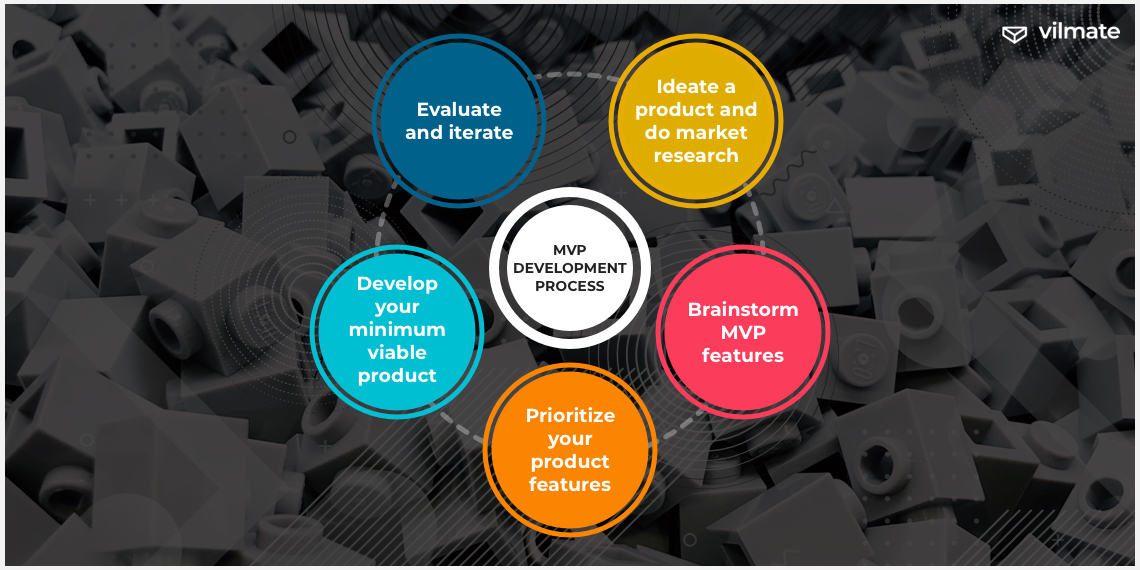 vilmate

MVP DEVELOPMENT PROCESS

Ideate a product and do market research

Brainstorm MVP features

Prioritize your product features

Develop your minimum viable product

Evaluate and iterate