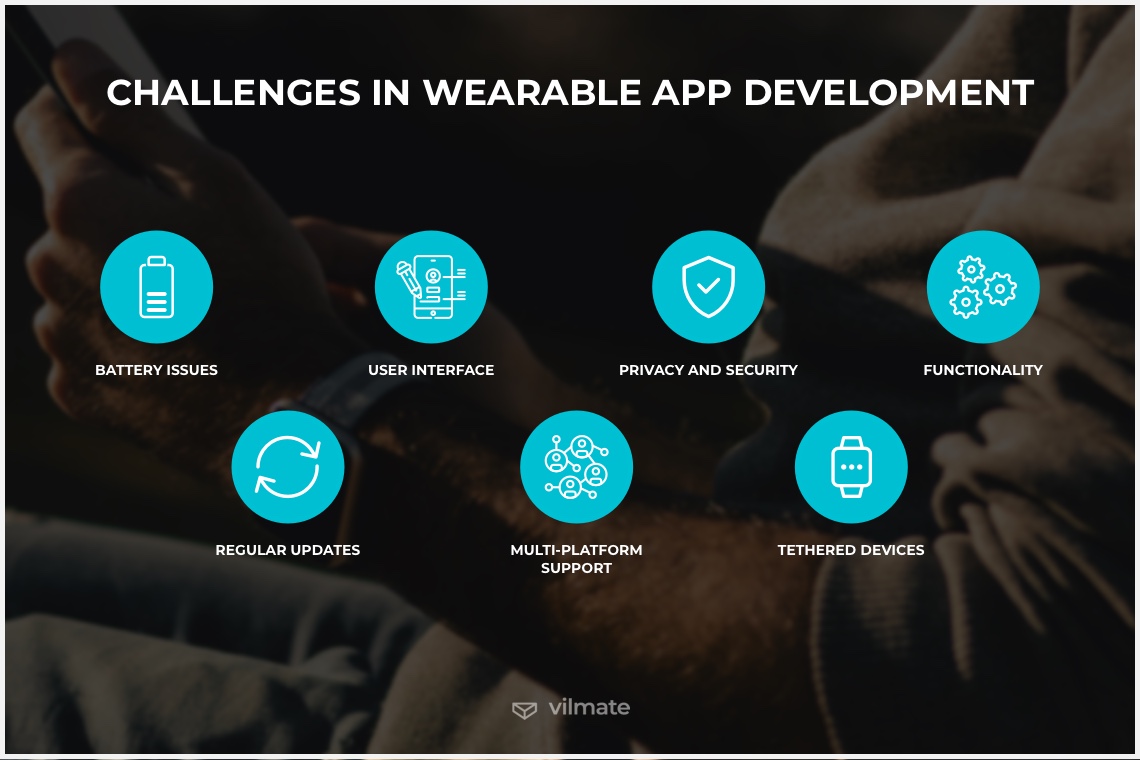 CHALLENGES IN WEARABLE APP DEVELOPMENT

BATTERY ISSUES

USER INTERFACE

PRIVACY AND SECURITY

FUNCTIONALITY

REGULAR UPDATES

MULTI-PLATFORM SUPPORT

TETHERED DEVICES

vilmate